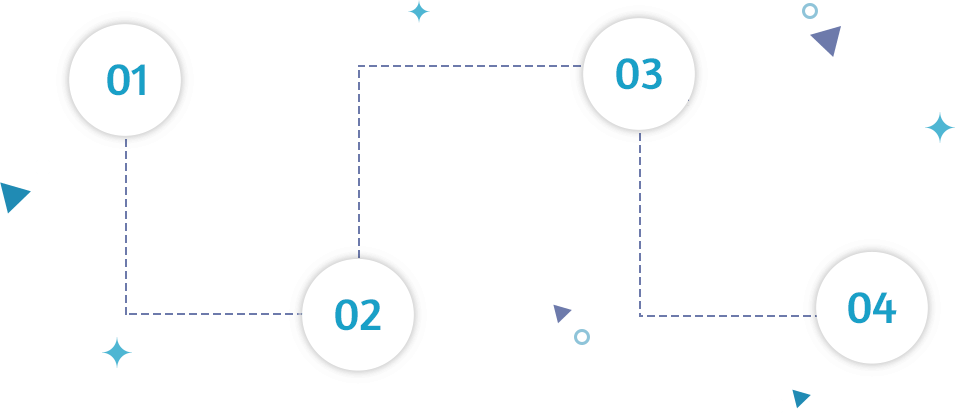 01

02

03

04